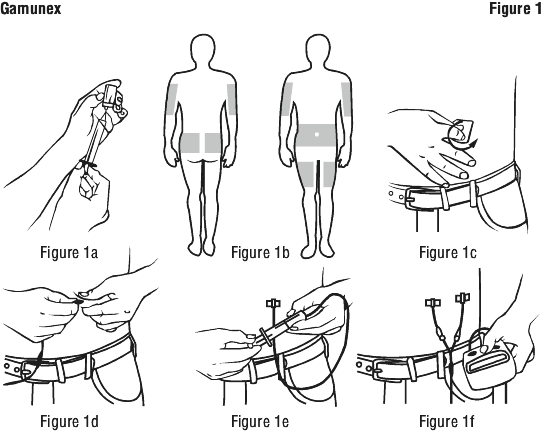 Gamunex

Figure 1

Figure 1a

Figure 1b

Figure 1c

Figure 1d

Figure 1e

Figure 1f